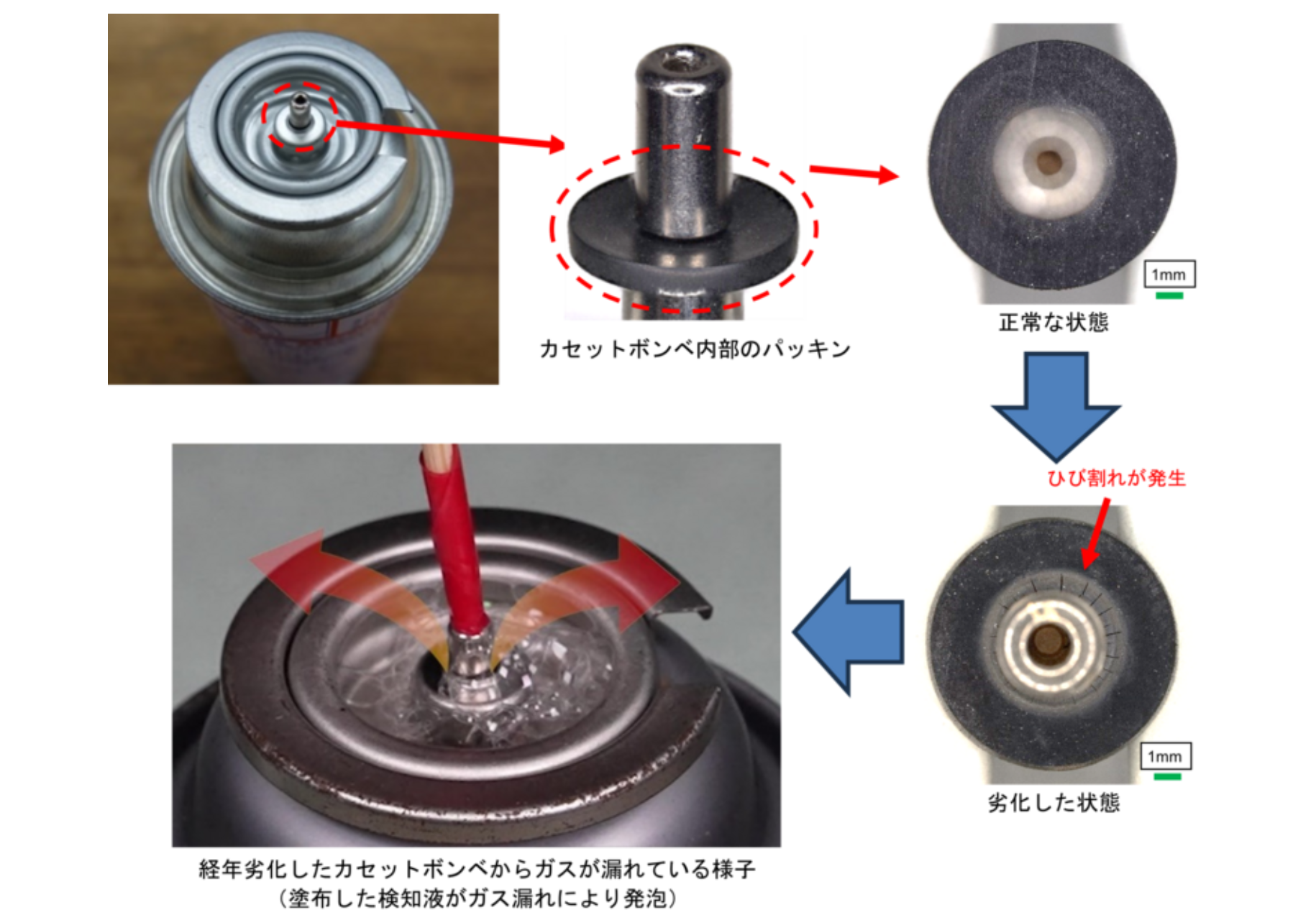 カセットボンベ内部のパッキン

1mm

正常な状態

ひび割れが発生

1mm

劣化した状態

経年劣化したカセットボンベからガスが漏れている様子
（塗布した検知液がガス漏れにより発泡）