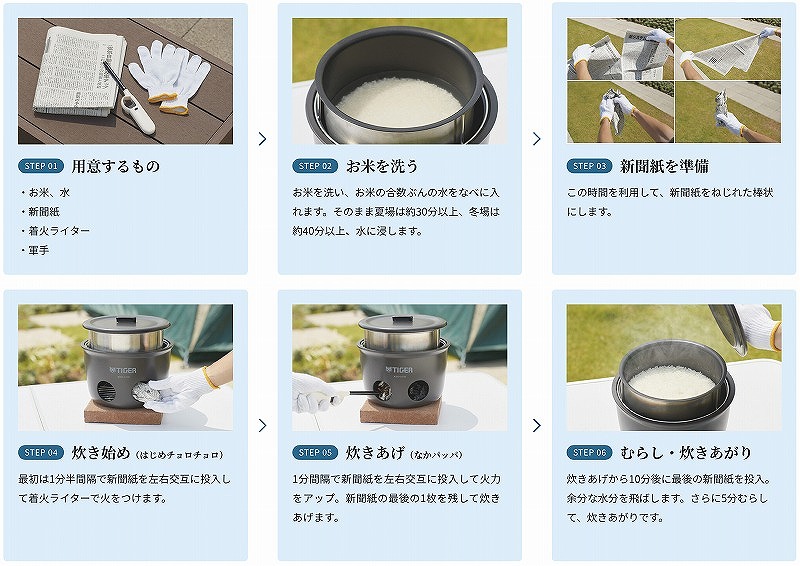 STEP 01 用意するもの

・お米、水
・新聞紙
・着火ライター
・軍手

STEP 02 お米を洗う

お米を洗い、お米の合数ぶんの水をなべに入れます。そのまま夏場は約30分以上、冬場は約40分以上、水に浸します。

STEP 03 新聞紙を準備

この時間を利用して、新聞紙をねじれた棒状にします。

TIGER

STEP 04 炊き始め（はじめチョロチョロ）

最初は1分半間隔で新聞紙を左右交互に投入して着火ライターで火をつけます。

TIGER

STEP 05 炊きあげ（なかパッパ）

1分間隔で新聞紙を左右交互に投入して火力をアップ。新聞紙の最後の1枚を残して炊きあげます。

STEP 06 むらし・炊きあがり

炊きあげから10分後に最後の新聞紙を投入。余分な水分を飛ばします。さらに5分むらして、炊きあがりです。